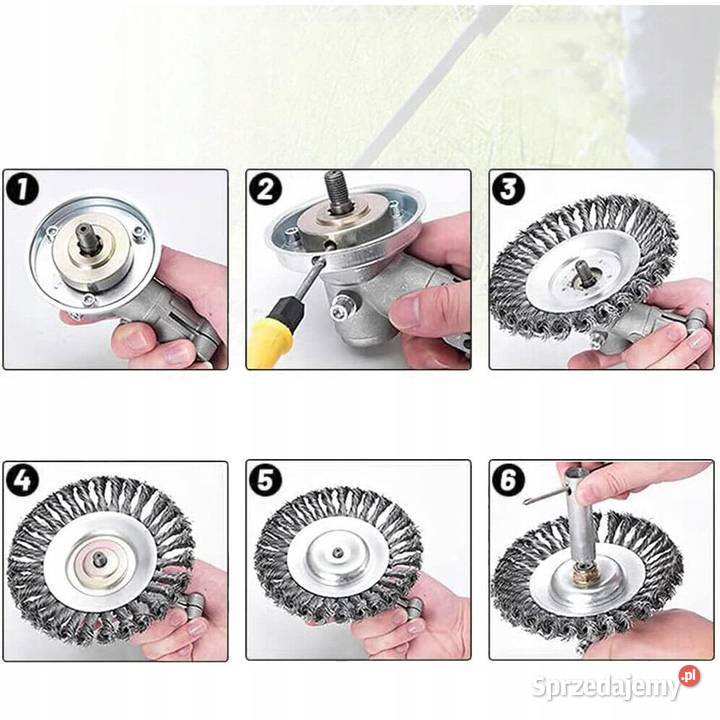 1
2
3
4
5
6
Sprzedajemy.pl