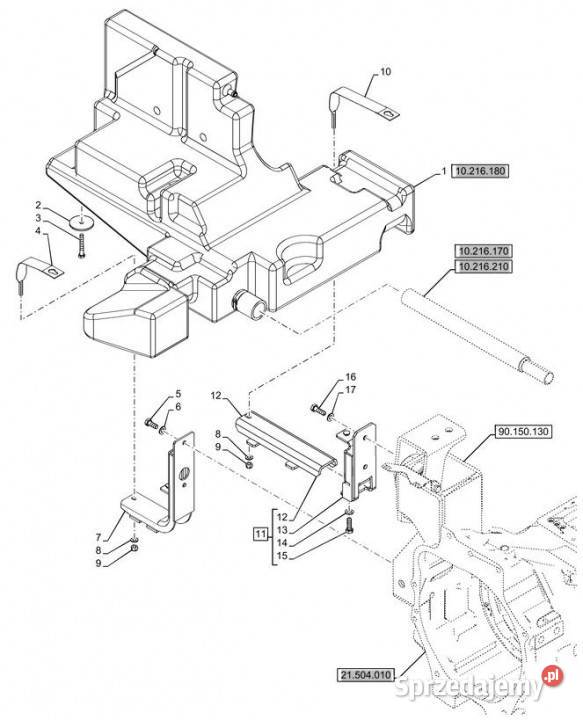 10
1 10.216.180
2
3
4
10.216.170
10.216.210
16
17
5
6
12
8
9
90.150.130
7
8
9
11
12
13
14
15
21.504.010
Sprzedajemy.pl