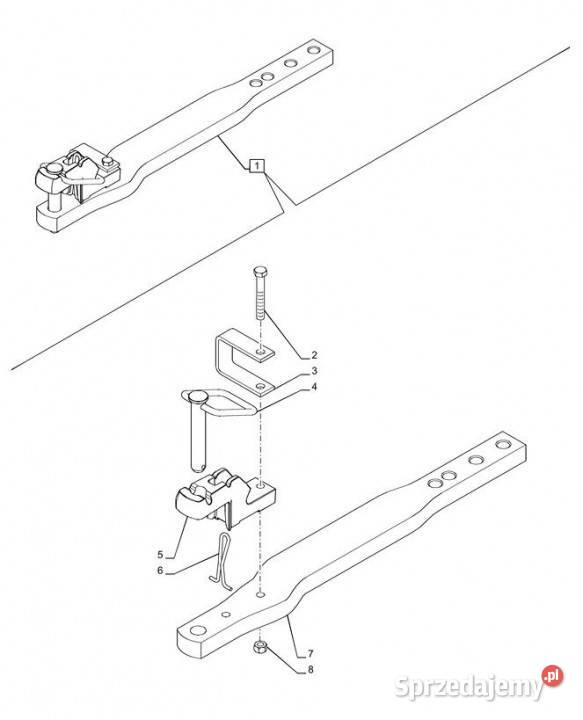 1
2
3
4
5
6
7
8
Sprzedajemy.pl