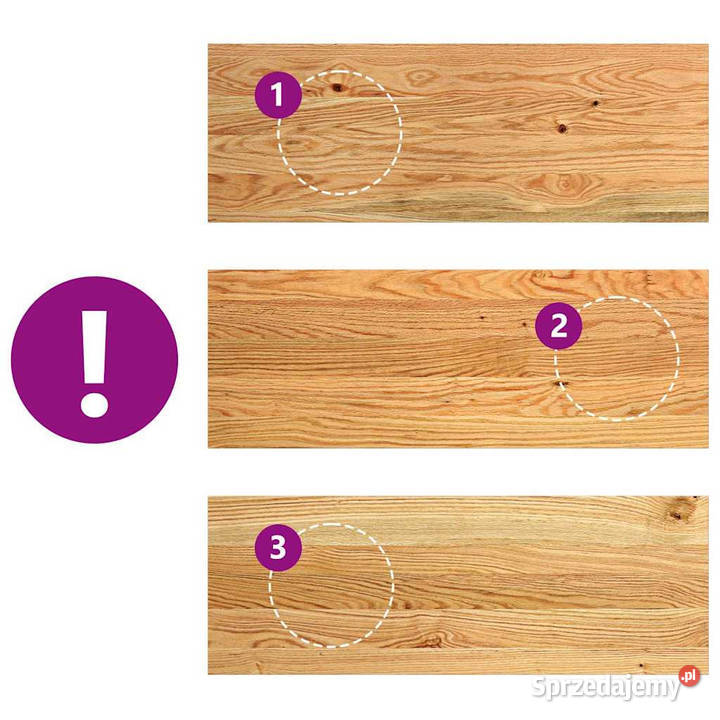 1

!

2

3

Sprzedajemy.pl