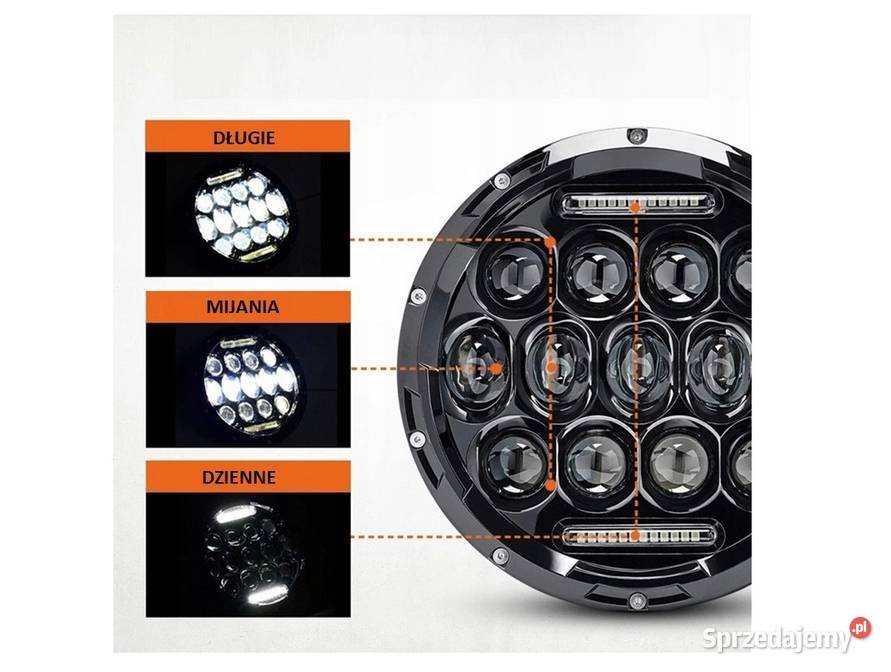 DŁUGIE

MIJANIA

DZIENNE

Sprzedajemy.pl