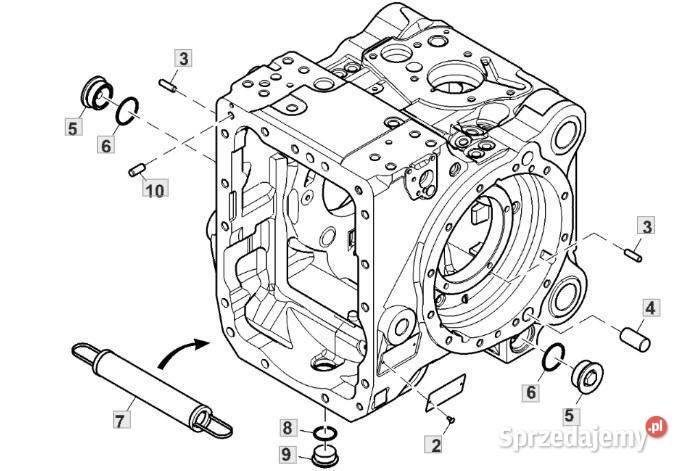 3
5
6
10
3
4
6
5
7
8
9
2
Sprzedajemy.pl