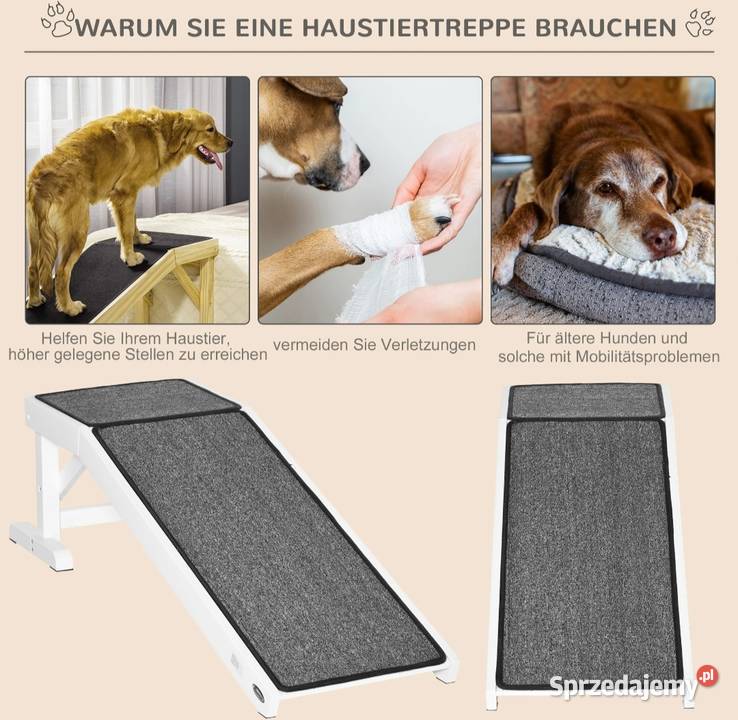 WARUM SIE EINE HAUSTIERTREPPE BRAUCHEN

Helfen Sie Ihrem Haustier, höher gelegene Stellen zu erreichen

vermeiden Sie Verletzungen

Für ältere Hunden und solche mit Mobilitätsproblemen

Sprzedajemy.pl