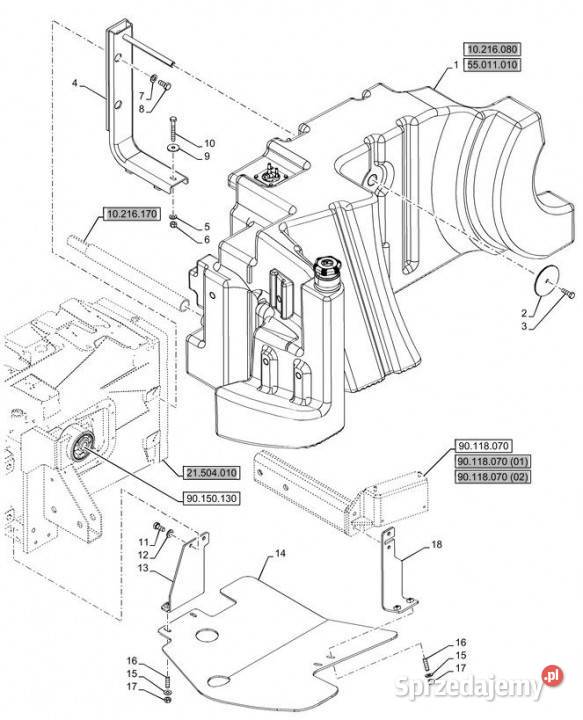 10.216.080
55.011.010
1
4
7
8
10
9
10.216.170
5
6
2
3
21.504.010
90.150.130
90.118.070
90.118.070 (01)
90.118.070 (02)
11
12
13
14
18
16
15
17
16
15
17
Sprzedajemy.pl