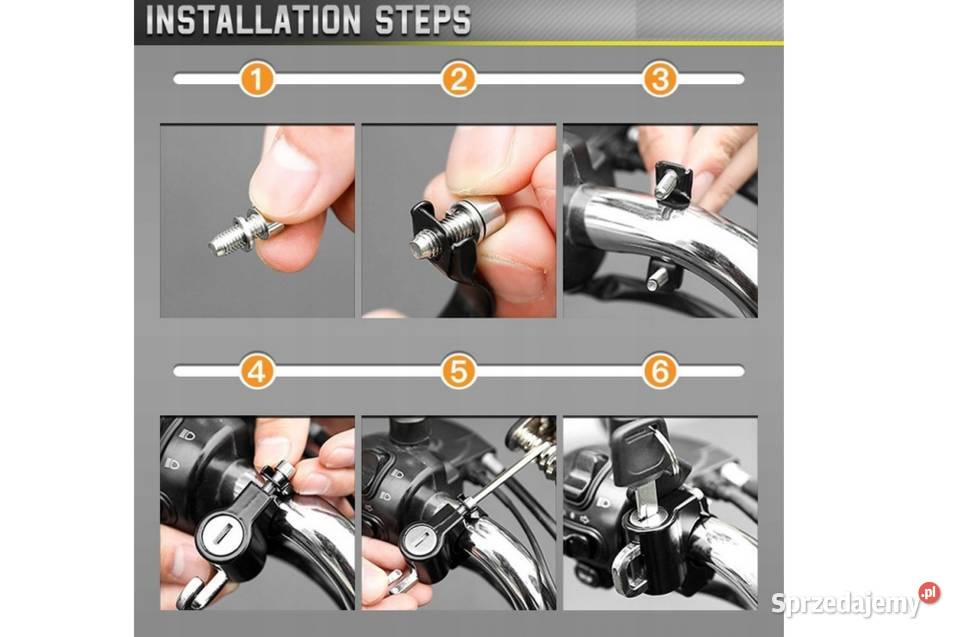 INSTALLATION STEPS

1

2

3

4

5

6

Sprzedajemy.pl