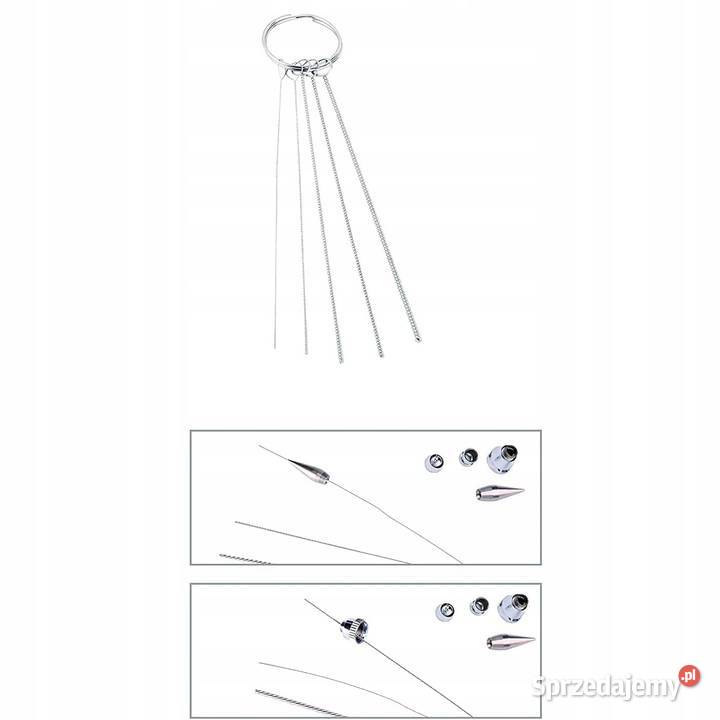 Sprzedajemy.pl