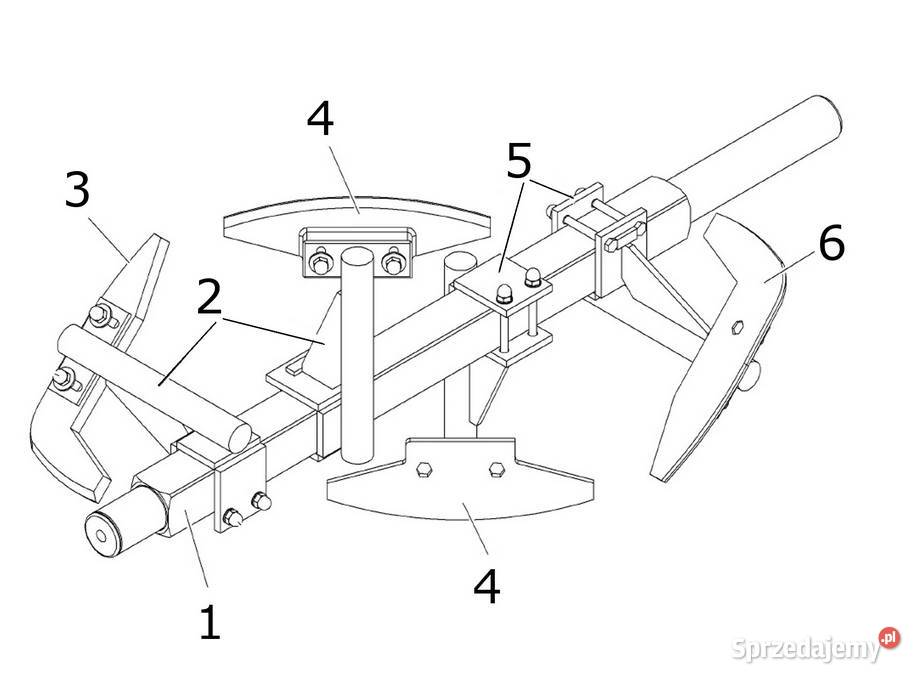 4
3
5
6
2
4
1
Sprzedajemy.pl