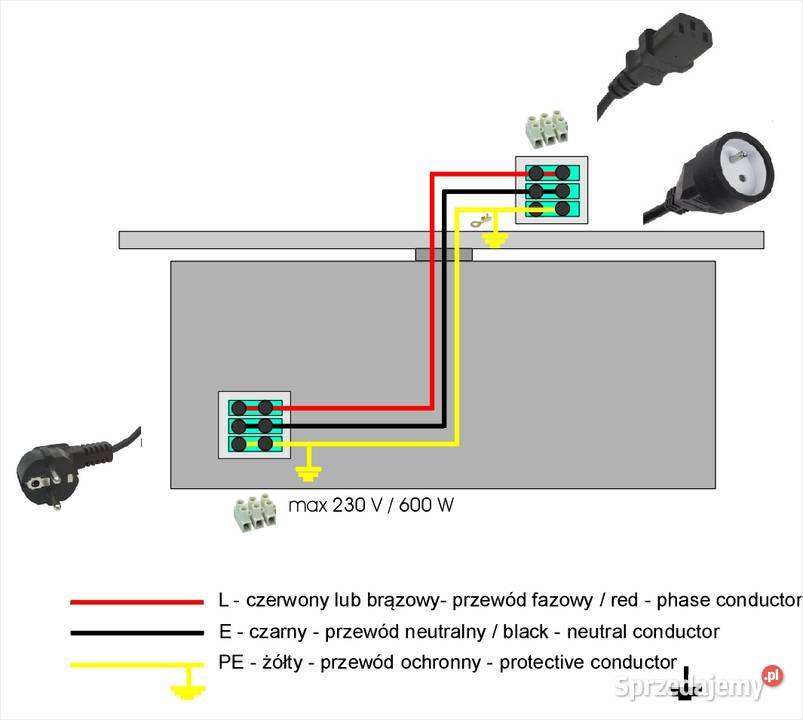 max 230 V / 600 W

L - czerwony lub brązowy- przewód fazowy / red - phase conductor

E - czarny - przewód neutralny / black - neutral conductor

PE - żółty - przewód ochronny - protective conductor

Sprzedajemy.pl