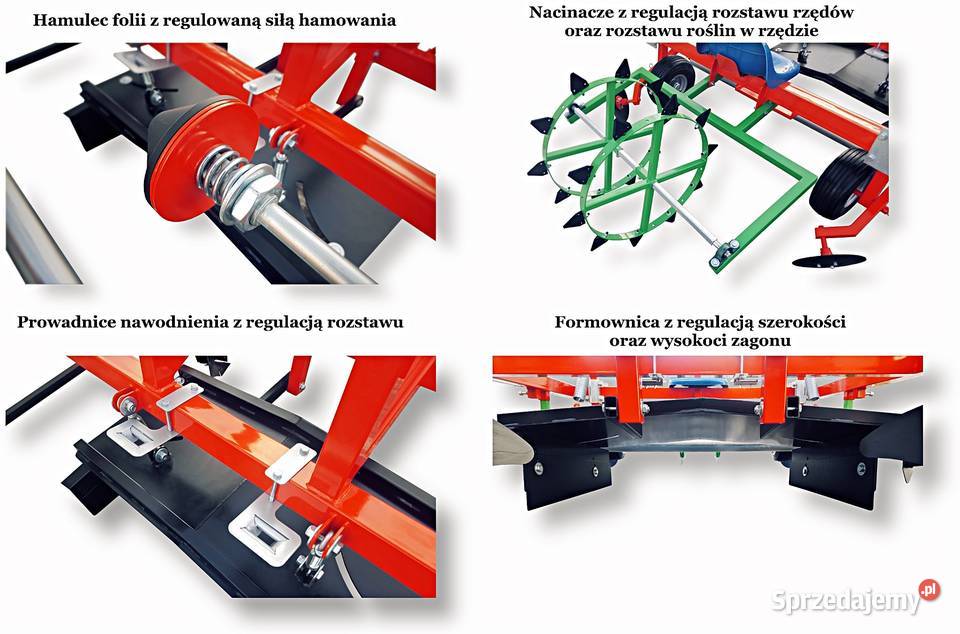 Hamulec folii z regulowaną siłą hamowania

Nacinacze z regulacją rozstawu rzędów oraz rozstawu roślin w rzędzie

Prowadnice nawodnienia z regulacją rozstawu

Formownica z regulacją szerokości oraz wysokoci zagonu

Sprzedajemy.pl