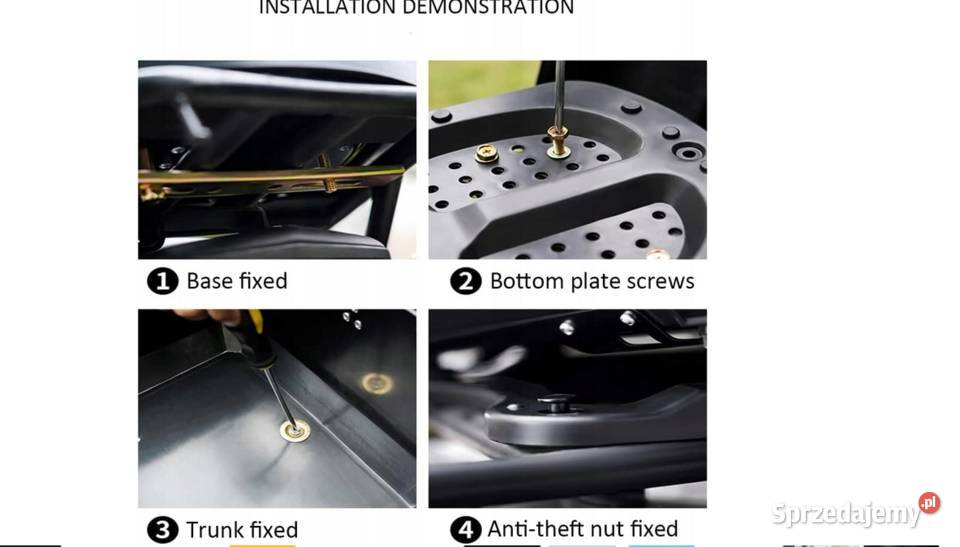 INSTALLATION DEMONSTRATION

1 Base fixed

2 Bottom plate screws

3 Trunk fixed

4 Anti-theft nut fixed

Sprzedajemy.pl