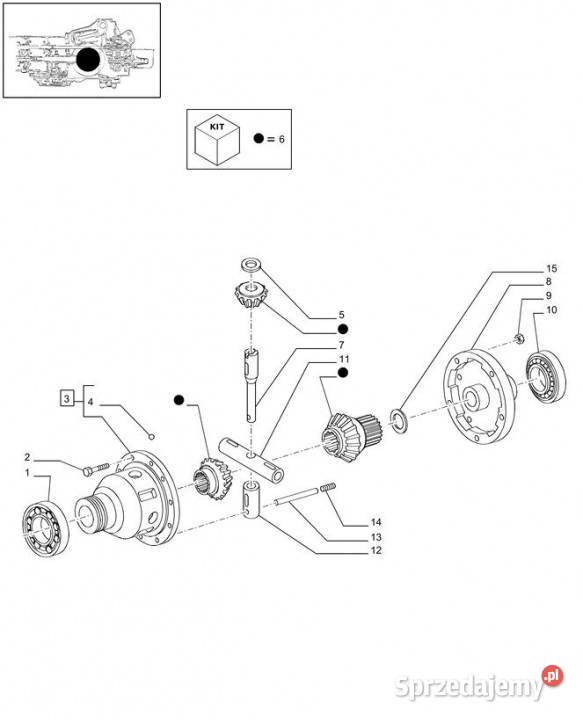 KIT

= 6

15
8
9
10
5
7
11
3
4
2
1
14
13
12

Sprzedajemy.pl