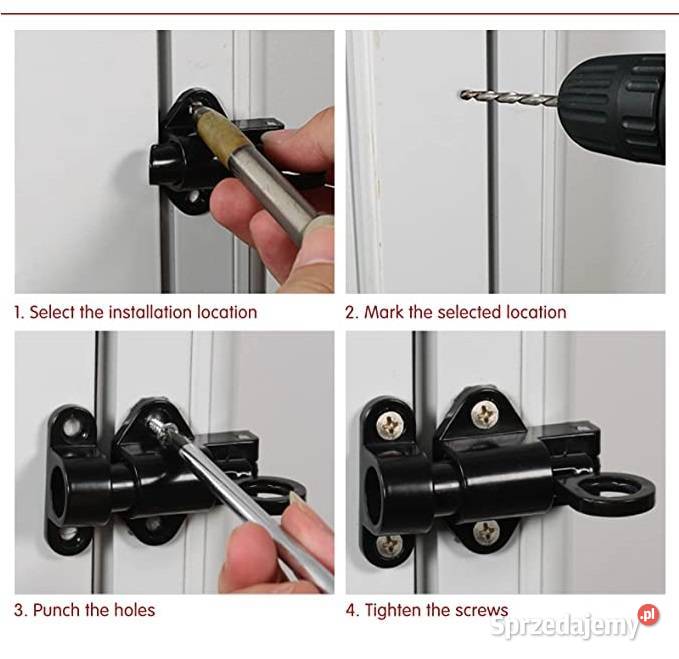 1. Select the installation location

2. Mark the selected location

3. Punch the holes

4. Tighten the screws

Sprzedajemy.pl