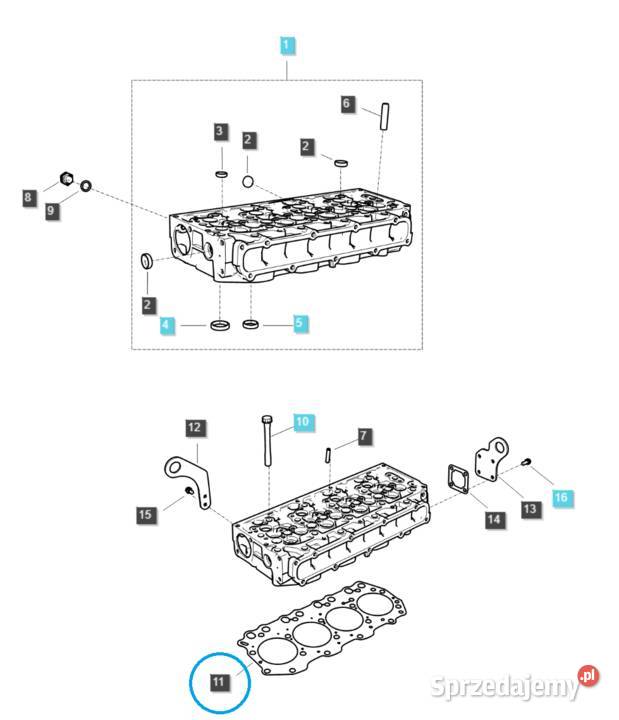 1
6
3
2
2
8
9
2
4
5
12
10
7
15
16
13
14
11
Sprzedajemy.pl