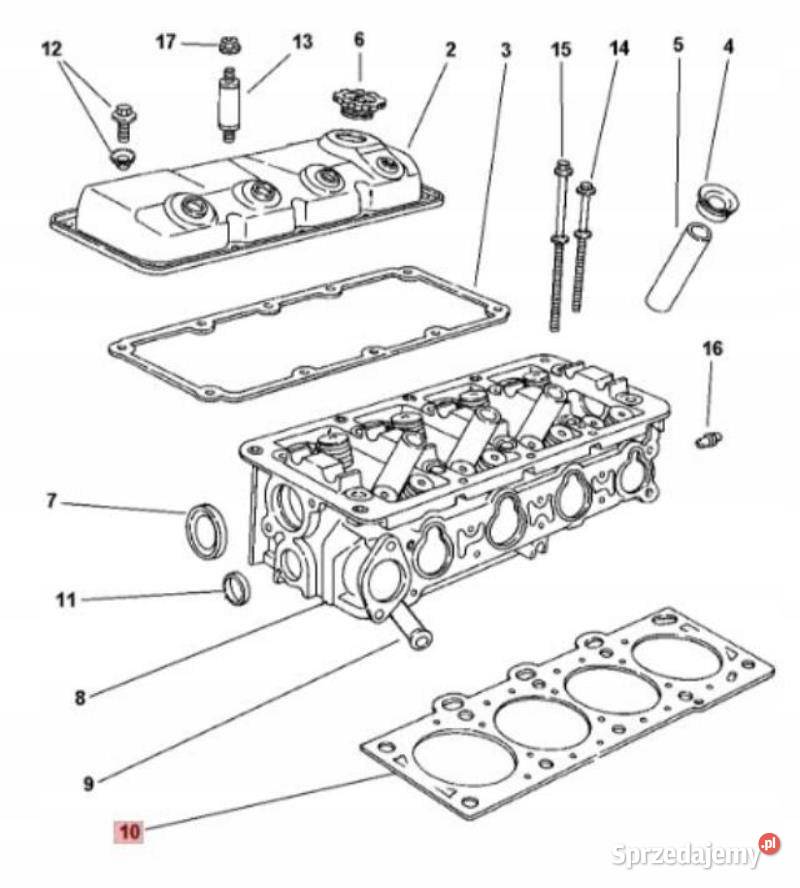 12
17
13
6
2
3
15
14
5
4
16
7
11
8
9
10
Sprzedajemy.pl