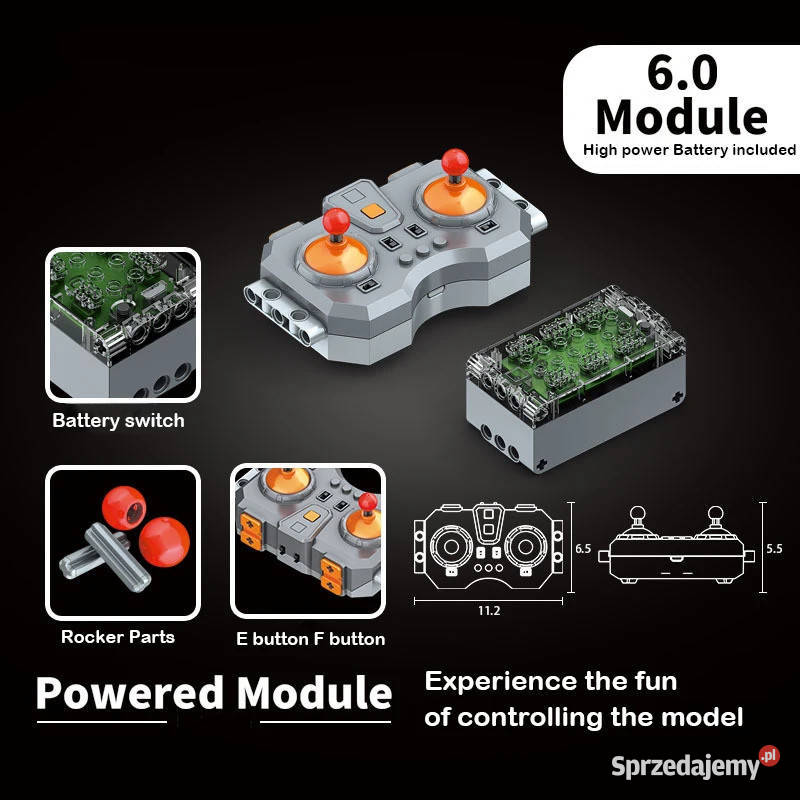 6.0
Module
High power Battery included

Battery switch

Rocker Parts

E button F button

6.5

11.2

5.5

Powered Module

Experience the fun of controlling the model

Sprzedajemy.pl