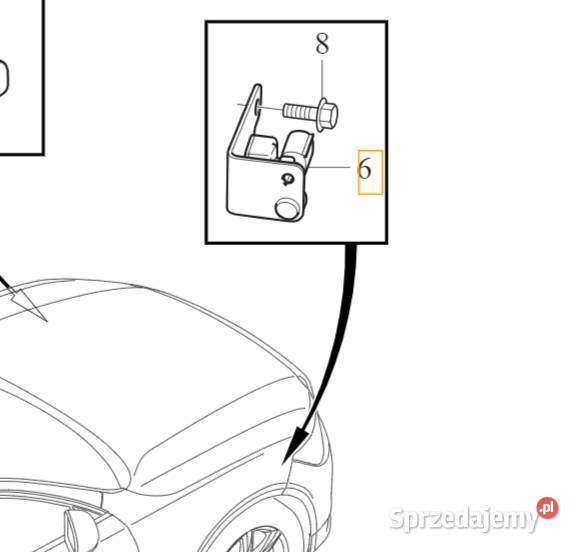 8

6

Sprzedajemy.pl