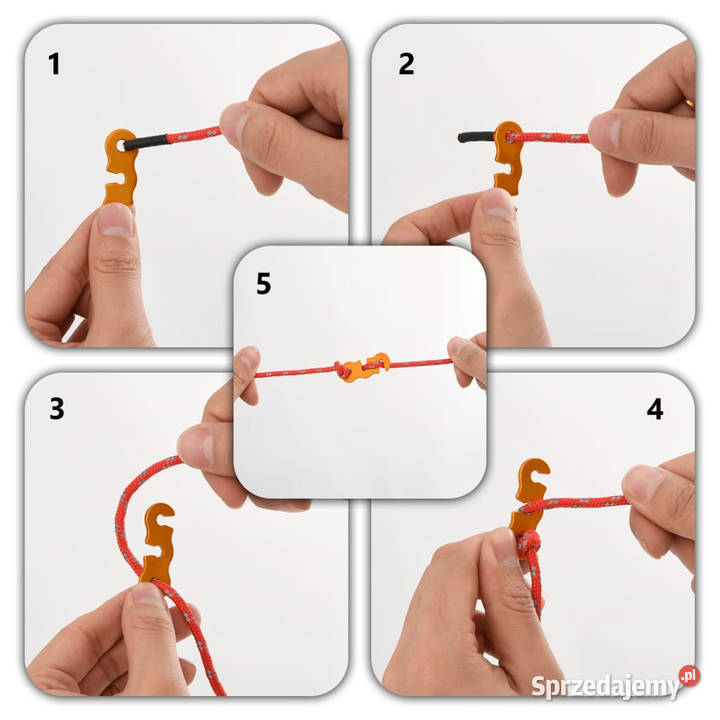 1

2

5

3

4

Sprzedajemy.pl