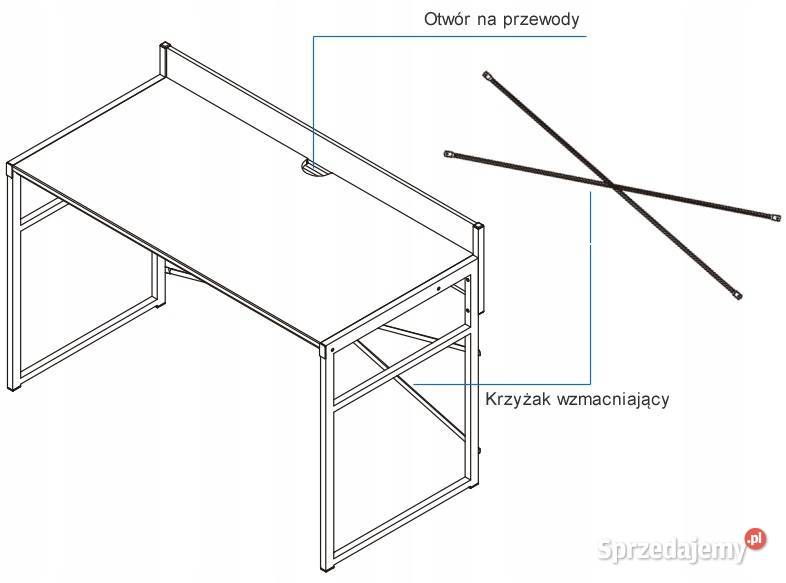 Otwór na przewody

Krzyżak wzmacniający

Sprzedajemy.pl