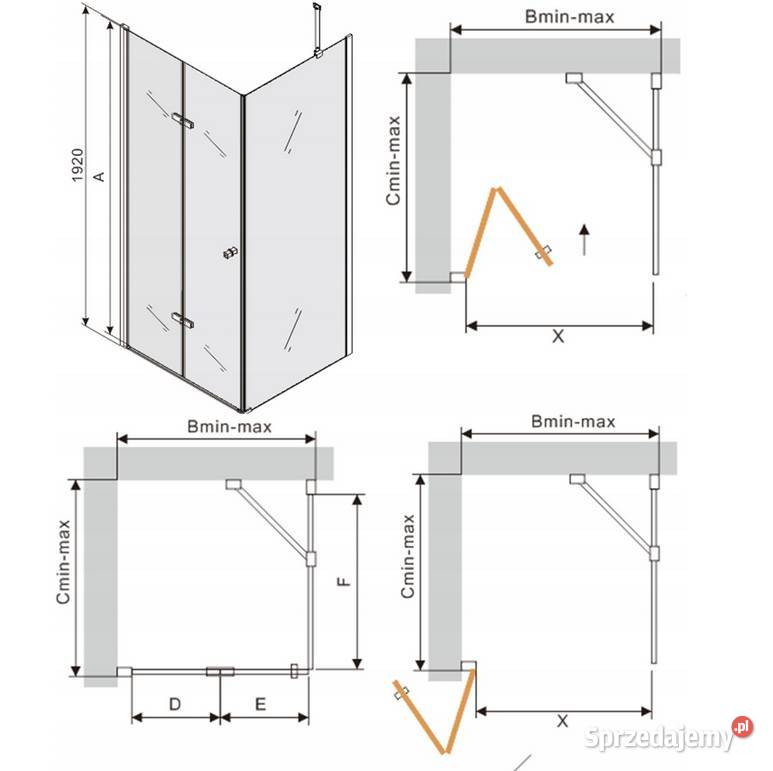 1920
A
Bmin-max
Cmin-max
X
Bmin-max
Cmin-max
F
D
E
Bmin-max
Cmin-max
X
Sprzedajemy.pl