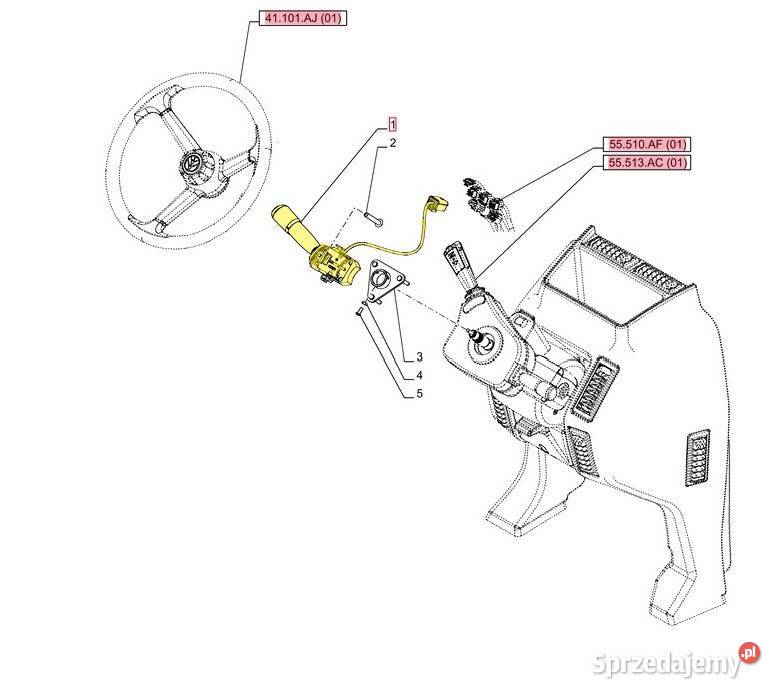 41.101.AJ (01)

1

2

55.510.AF (01)

55.513.AC (01)

3

4

5

Sprzedajemy.pl