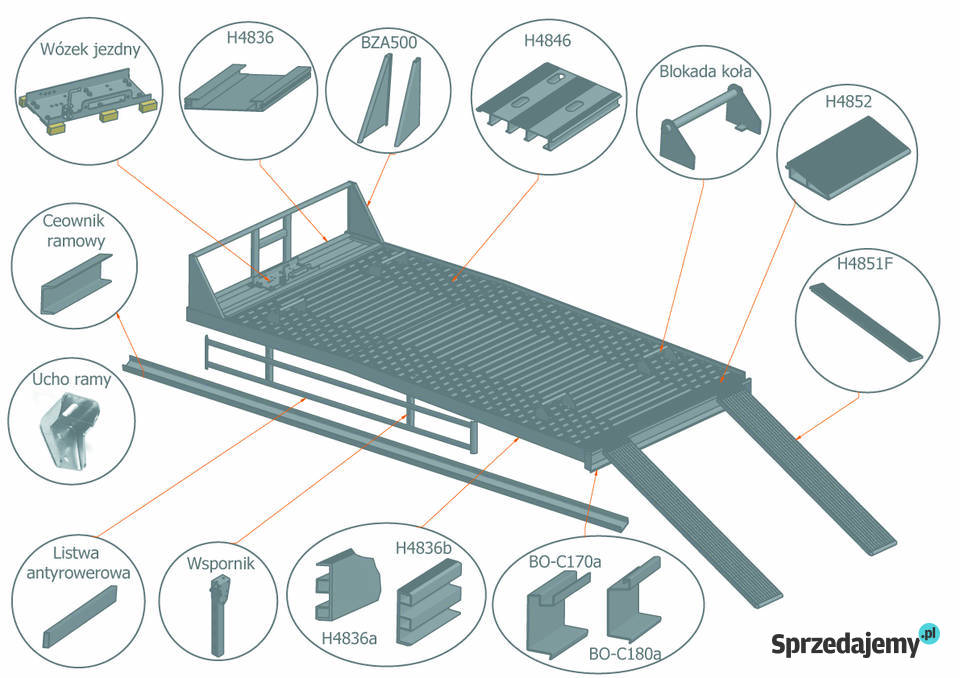 Wózek jezdny

H4836

BZA500

H4846

Blokada koła

H4852

Ceownik ramowy

H4851F

Ucho ramy

Listwa antyrowerowa

Wspornik

H4836b

H4836a

BO-C170a

BO-C180a

Sprzedajemy.pl