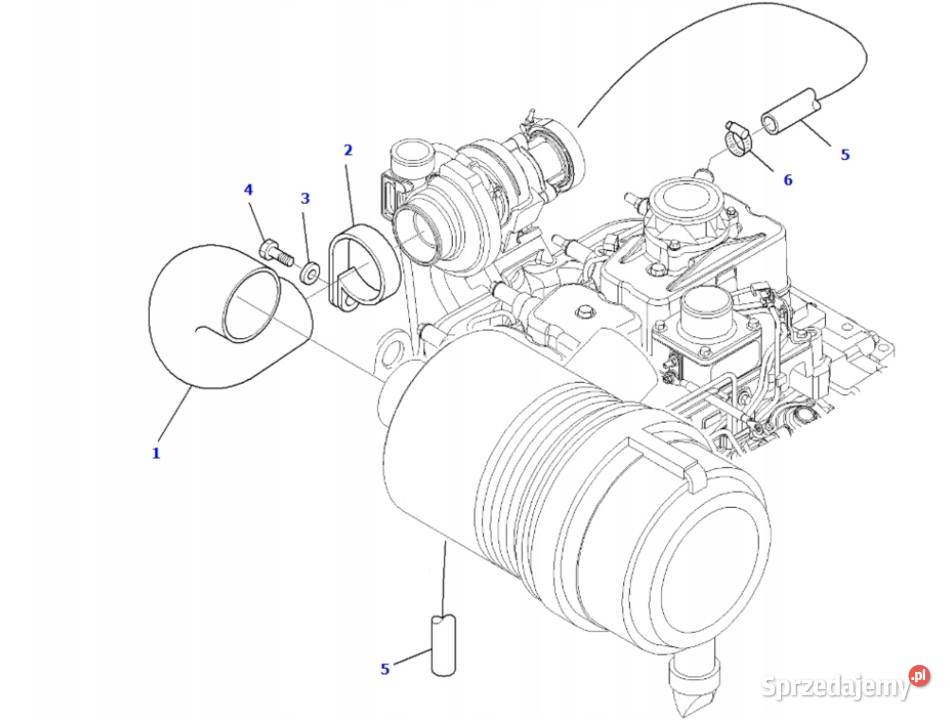 2
4
3
5
6
1
5
Sprzedajemy.pl