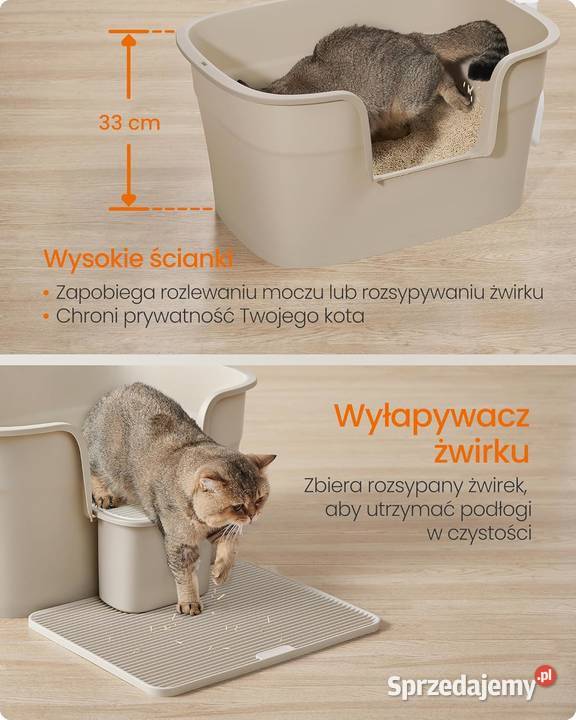 33 cm

Wysokie ścianki

• Zapobiega rozlewaniu moczu lub rozsypywaniu żwirku
• Chroni prywatność Twojego kota

Wyłapywacz żwirku

Zbiera rozsypany żwirek, aby utrzymać podłogi w czystości

Sprzedajemy.pl