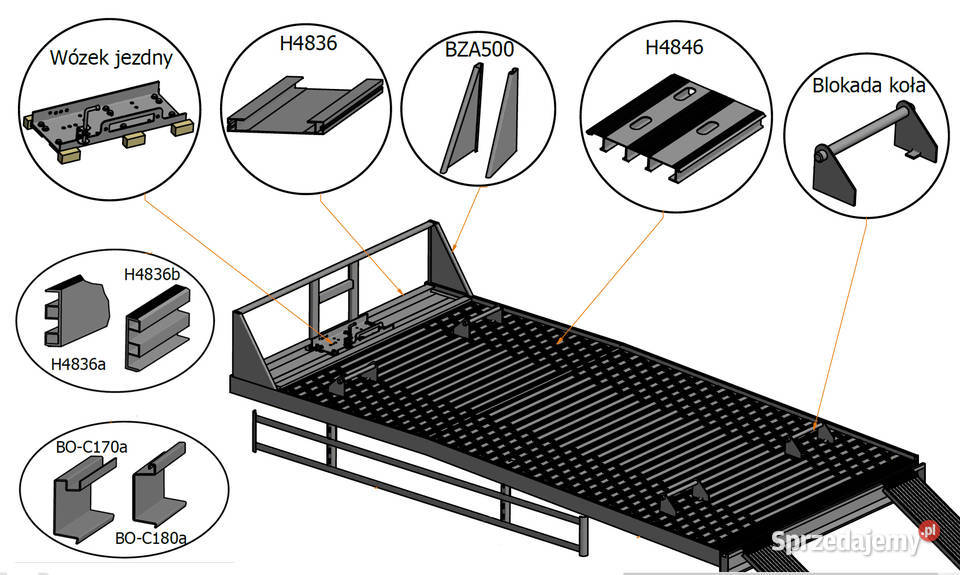 Wózek jezdny

H4836

BZA500

H4846

Blokada koła

H4836b

H4836a

BO-C170a

BO-C180a

Sprzedajemy.pl