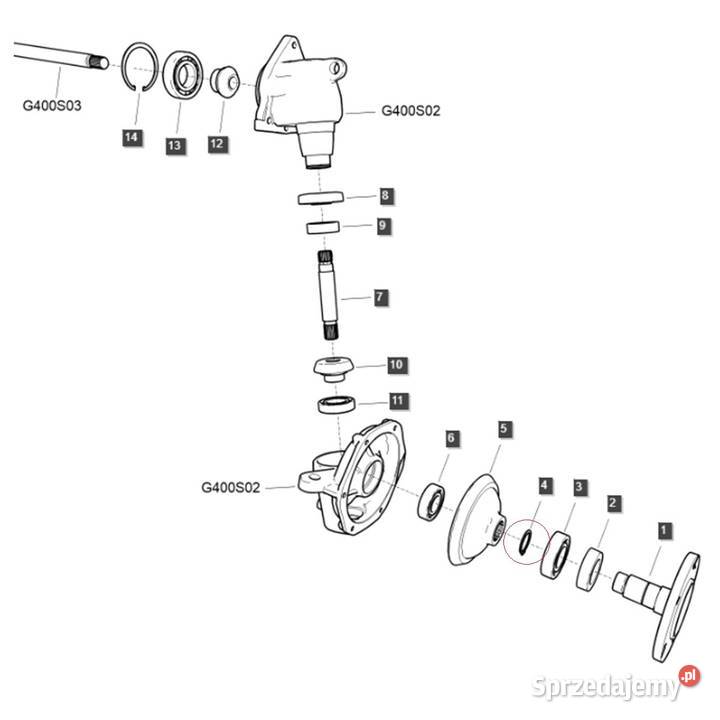 G400S03

14

13

12

G400S02

8

9

7

10

11

G400S02

6

5

4

3

2

1

Sprzedajemy.pl