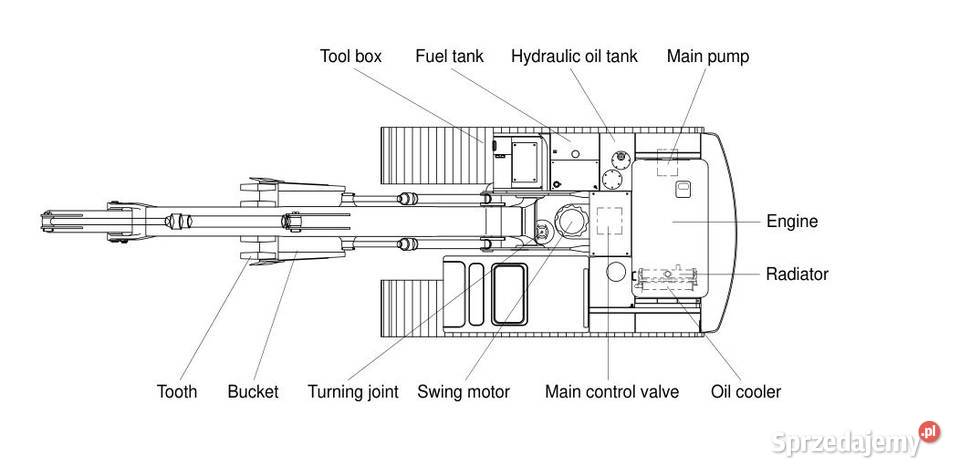 Tool box
Fuel tank
Hydraulic oil tank
Main pump
Engine
Radiator
Tooth
Bucket
Turning joint
Swing motor
Main control valve
Oil cooler
Sprzedajemy.pl