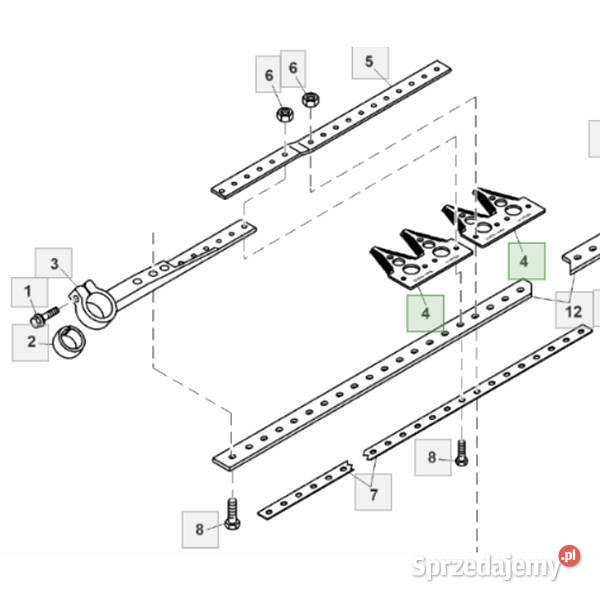 6
6
5
3
1
2
4
4
12
8
7
8
Sprzedajemy.pl