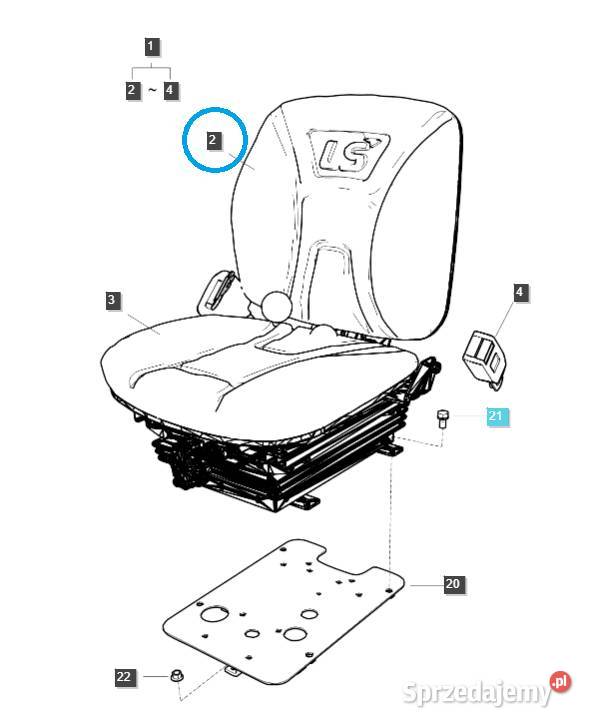 1
2 ~ 4
2
LS
3
4
21
20
22
Sprzedajemy.pl