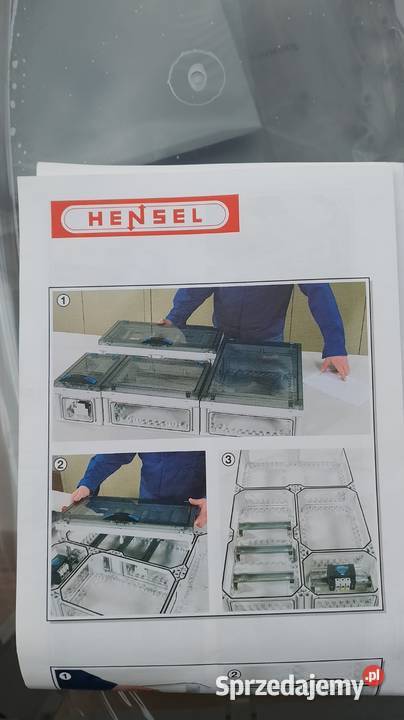 HENSEL

1

2

3

1

2

Sprzedajemy.pl