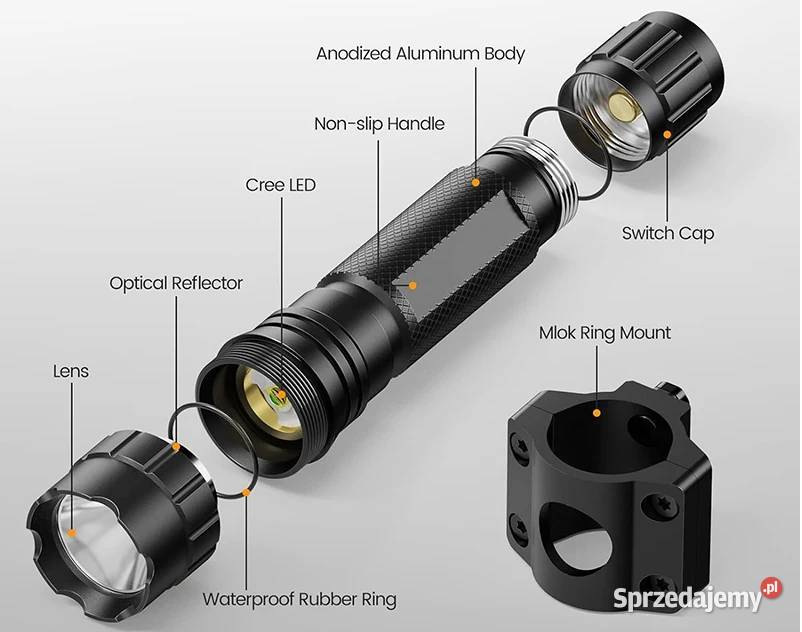 Anodized Aluminum Body

Non-slip Handle

Cree LED

Switch Cap

Optical Reflector

Mlok Ring Mount

Lens

Waterproof Rubber Ring

Sprzedajemy.pl