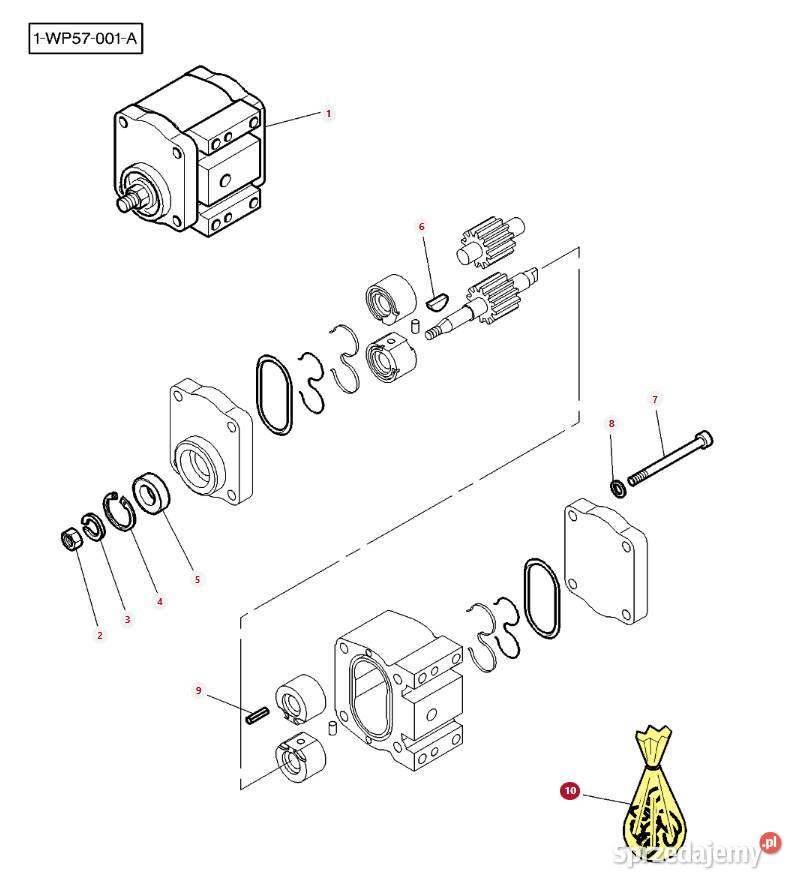 1-WP57-001-A

1

6

7

8

5

4

3

2

9

10

sprzedajemy.pl