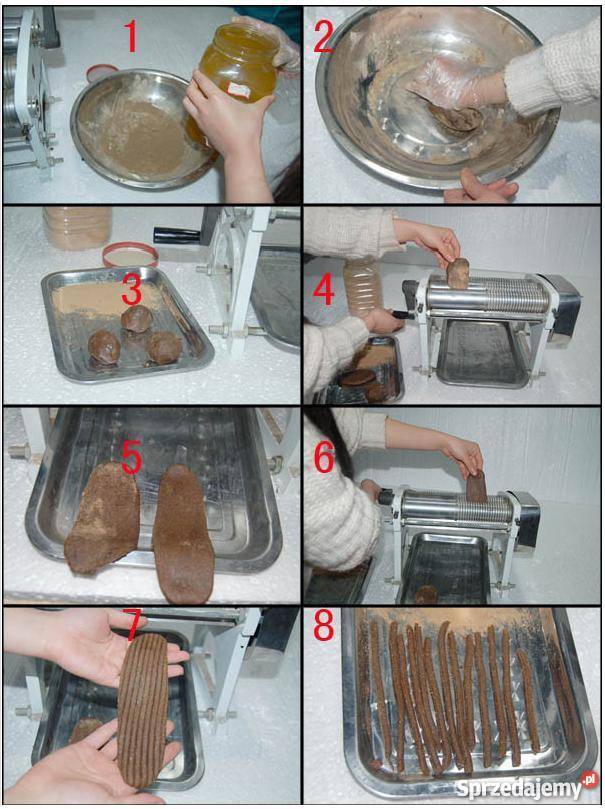 1
2
3
4
5
6
7
8
Sprzedajemy.pl