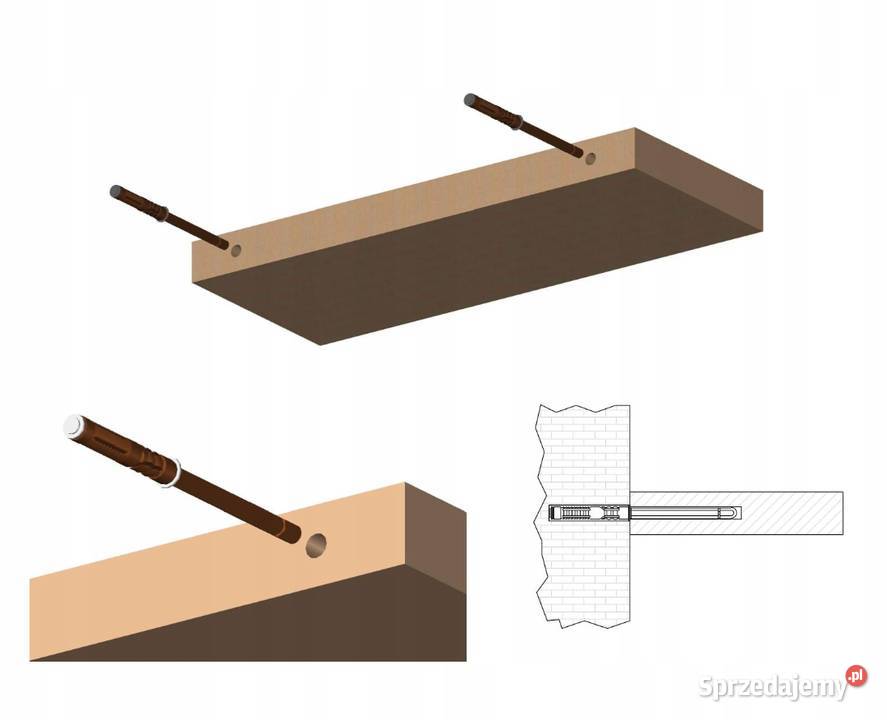 Sprzedajemy.pl