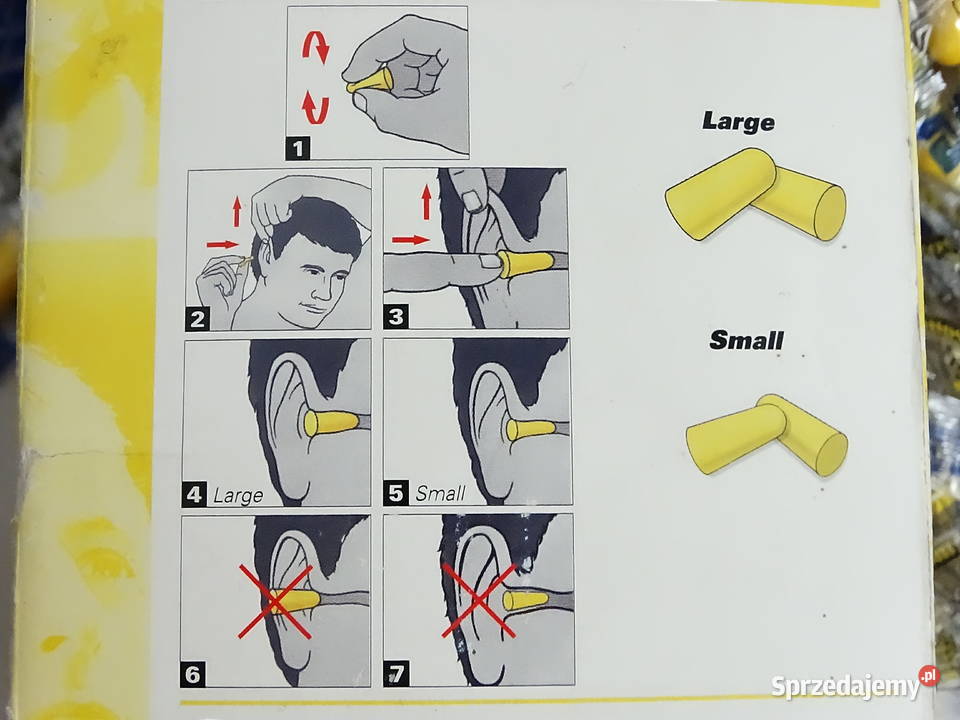 1

2

3

4 Large

5 Small

6

7

Large

Small

Sprzedajemy.pl