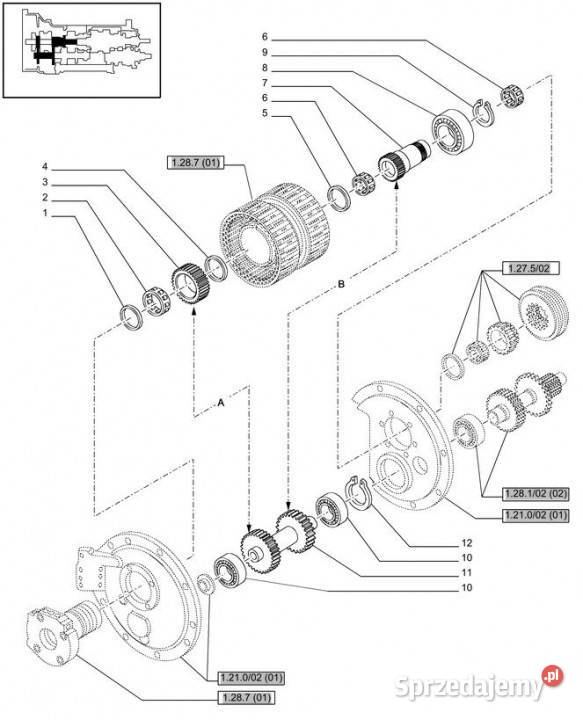 6
9
8
7
6
5
1.28.7 (01)
4
3
2
1
B
1.27.5/02
A
1.28.1/02 (02)
1.21.0/02 (01)
12
10
11
10
1.21.0/02 (01)
1.28.7 (01)
Sprzedajemy.pl