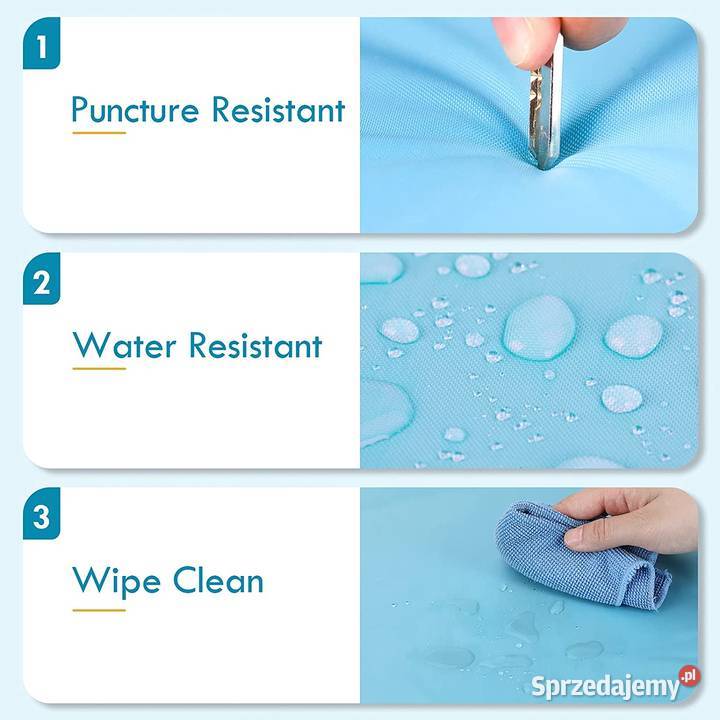 1

Puncture Resistant

2

Water Resistant

3

Wipe Clean

Sprzedajemy.pl