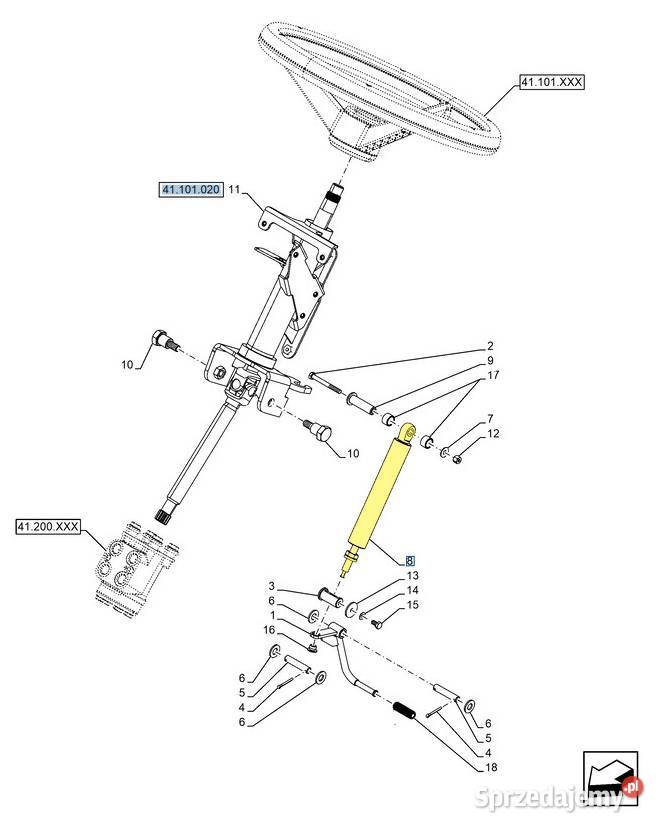 41.101.XXX

41.101.020 11

10

2
9
17

7
12

10

41.200.XXX

8

3
6
1
16

13
14
15

6
5
4
6

6
5
4
18

Sprzedajemy.pl