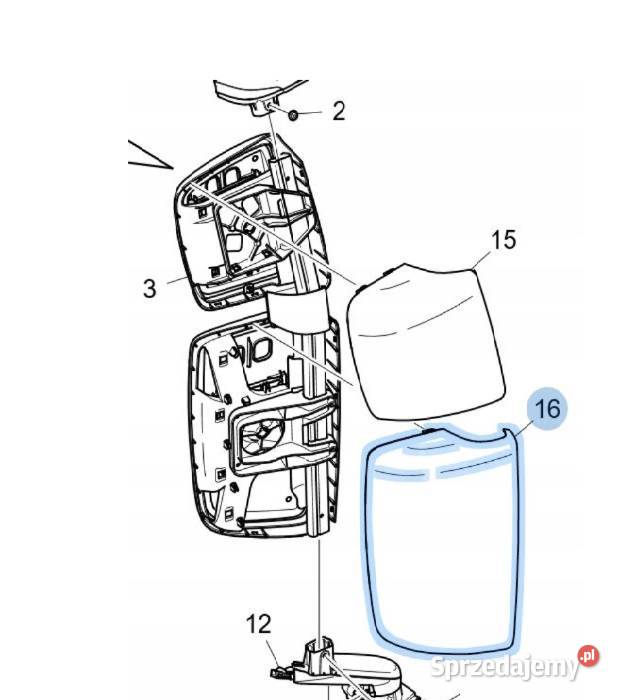 2

15

3

16

12

Sprzedajemy.pl