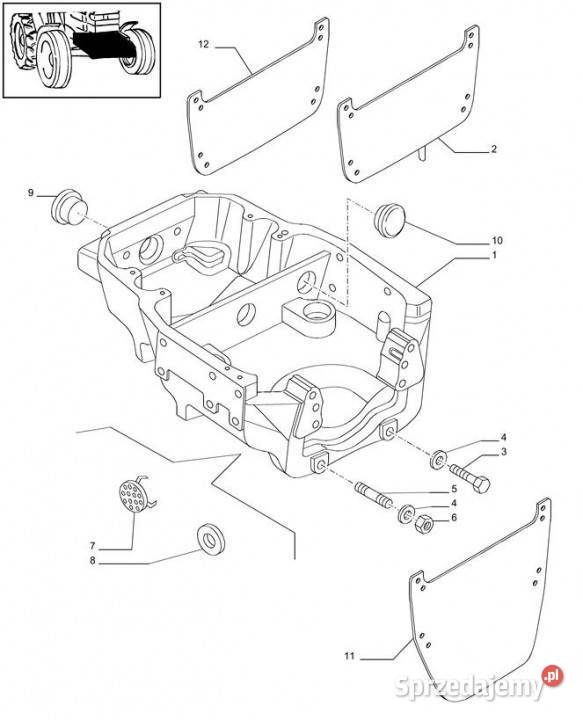 12
2
9
10
1
4
3
5
4
6
7
8
11
Sprzedajemy.pl