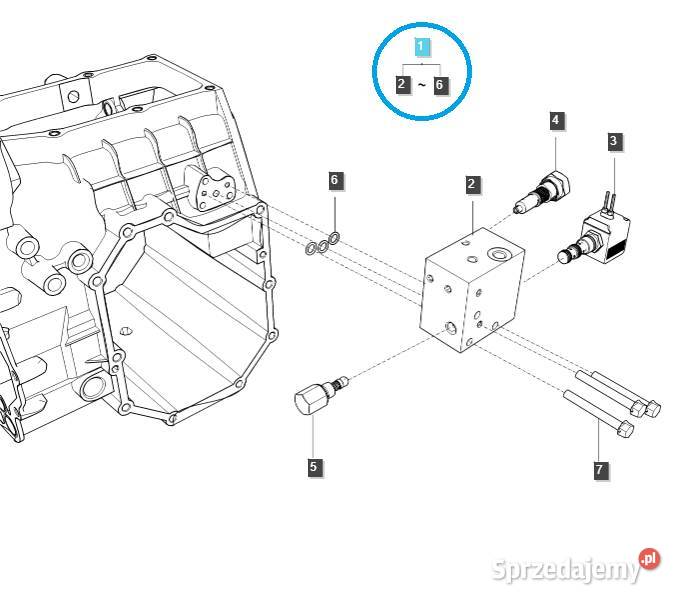 1
2 ~ 6
4
3
6
2
5
7
Sprzedajemy.pl