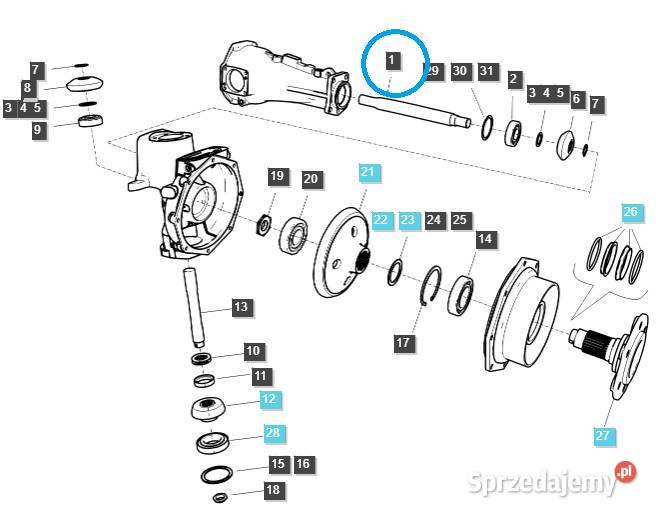 7
8
3 4 5
9
1
29 30 31
2
3 4 5 6 7
19
20
21
22 23 24 25
14
26
13
17
10
11
12
28
15 16
18
27
Sprzedajemy.pl