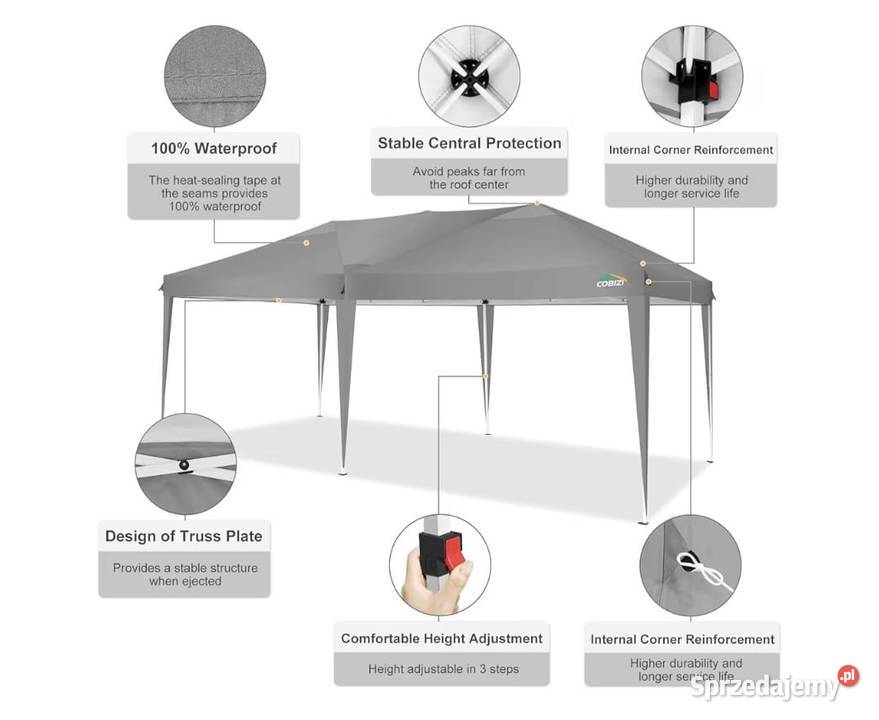 100% Waterproof

The heat-sealing tape at the seams provides 100% waterproof

Stable Central Protection

Avoid peaks far from the roof center

Internal Corner Reinforcement

Higher durability and longer service life

COBIZI

Design of Truss Plate

Provides a stable structure when ejected

Comfortable Height Adjustment

Height adjustable in 3 steps

Internal Corner Reinforcement

Higher durability and longer service life

Sprzedajemy.pl