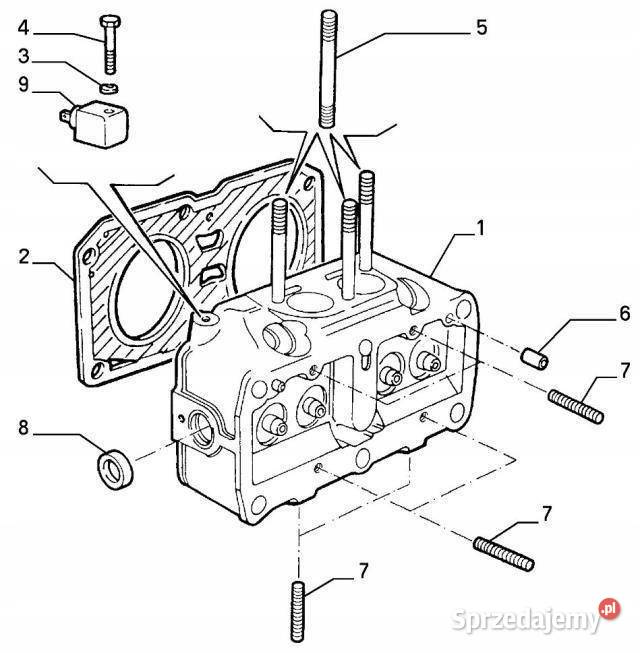 4
3
9
5
2
1
6
7
8
7
7
Sprzedajemy.pl