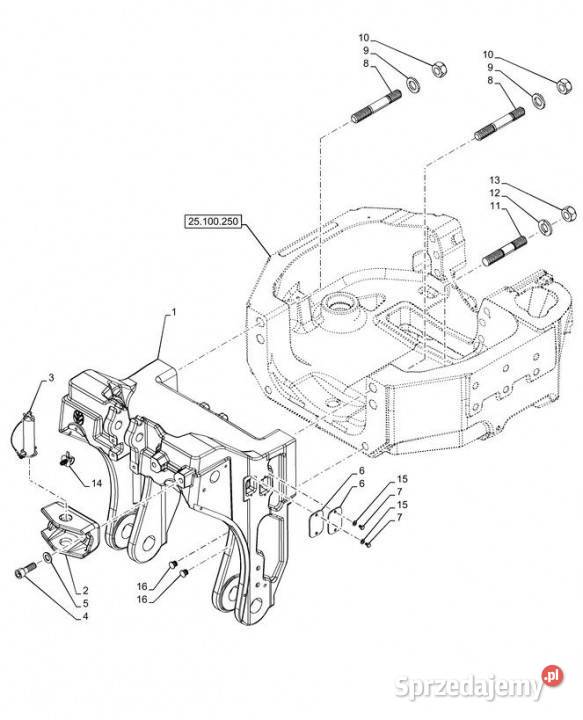 10
9
8
10
9
8
13
12
11
25.100.250
1
3
14
6
6
15
7
15
7
2
5
4
16
16
Sprzedajemy.pl