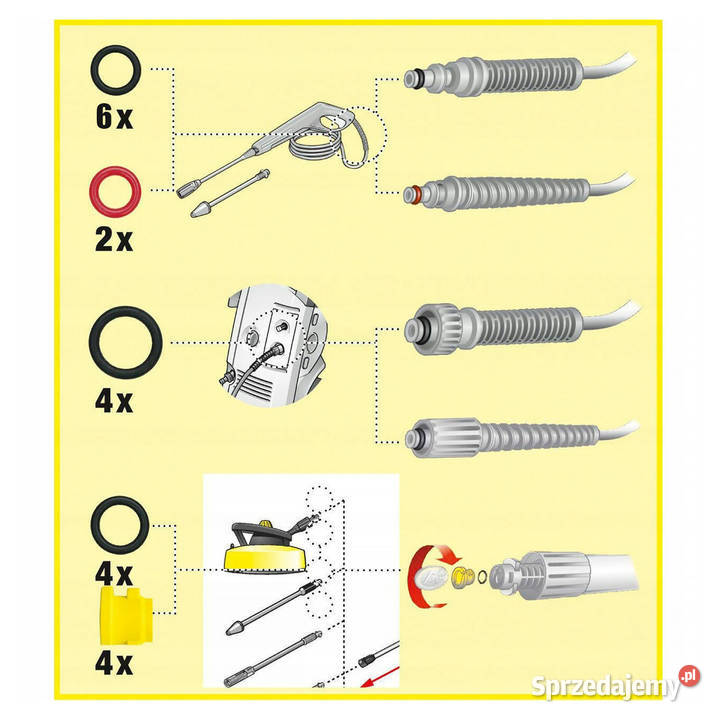 6x

2x

4x

4x

4x

Sprzedajemy.pl