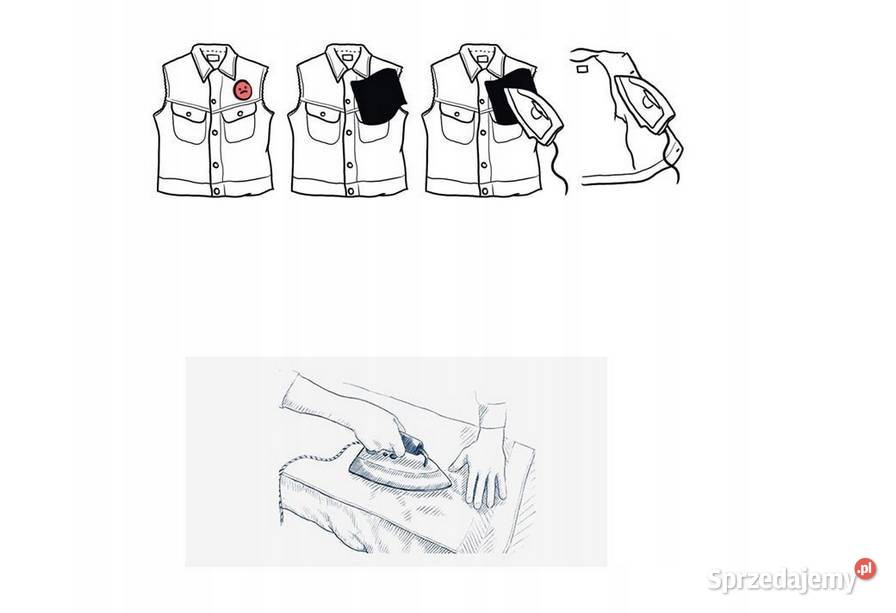 Sprzedajemy.pl